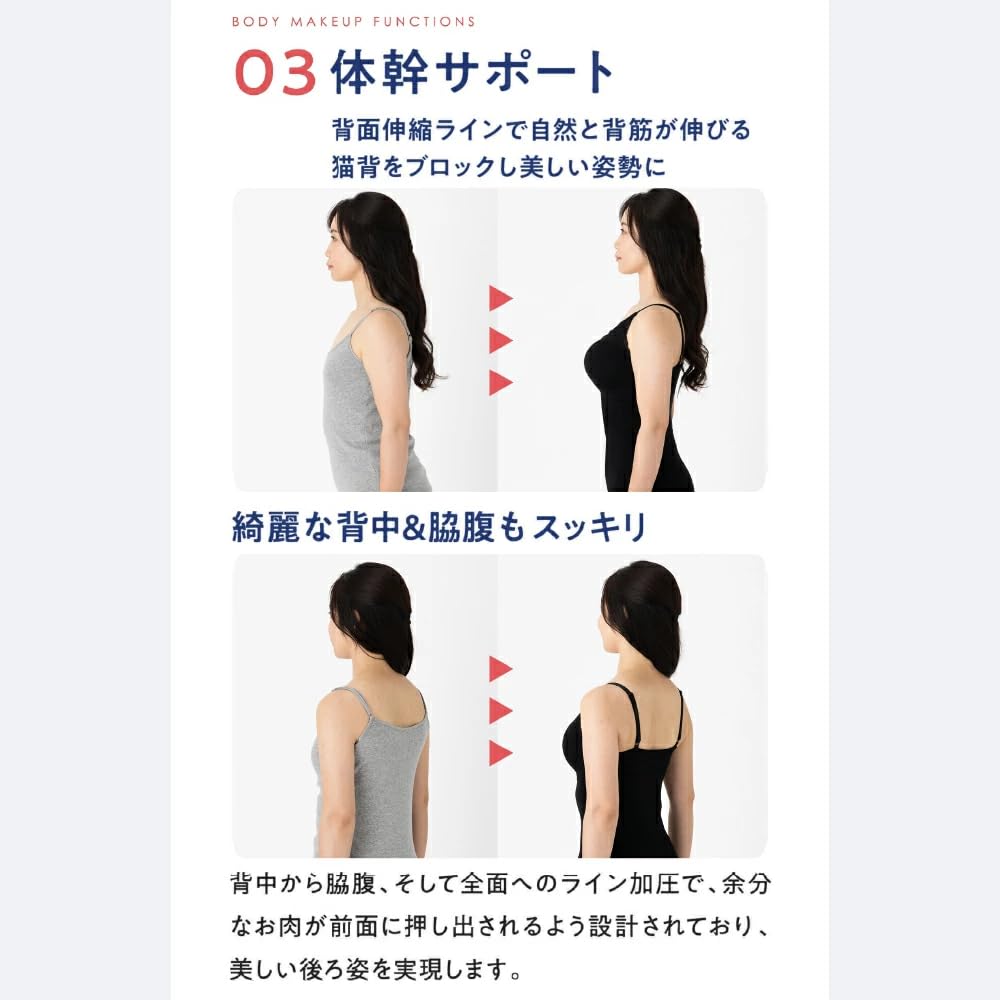 BODY MAKEUP FUNCTIONS

03 体幹サポート

背面伸縮ラインで自然と背筋が伸びる
猫背をブロックし美しい姿勢に

綺麗な背中&脇腹もスッキリ

背中から脇腹、そして全面へのライン加圧で、余分なお肉が前面に押し出されるよう設計されており、美しい後ろ姿を実現します。